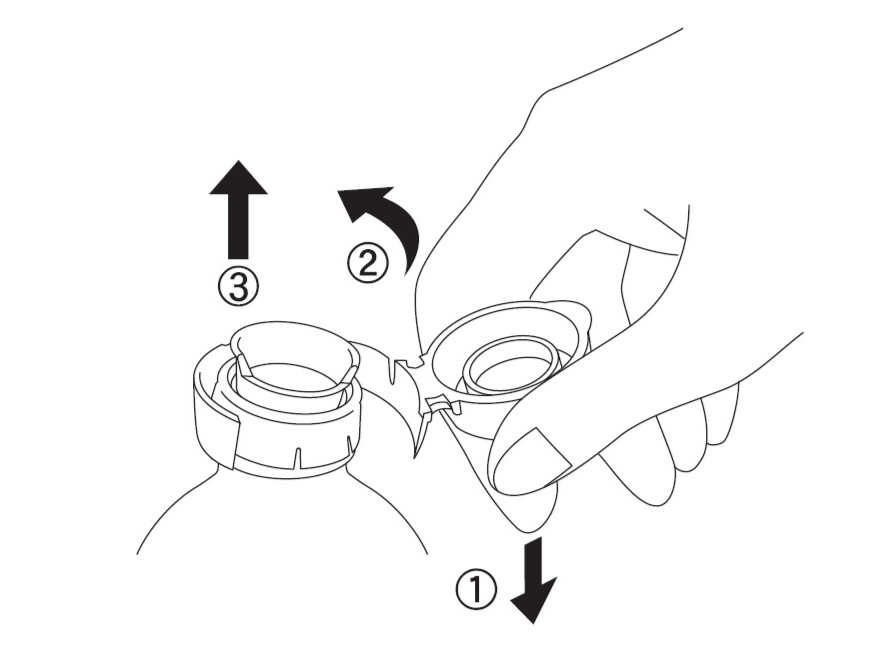 ③
②
①